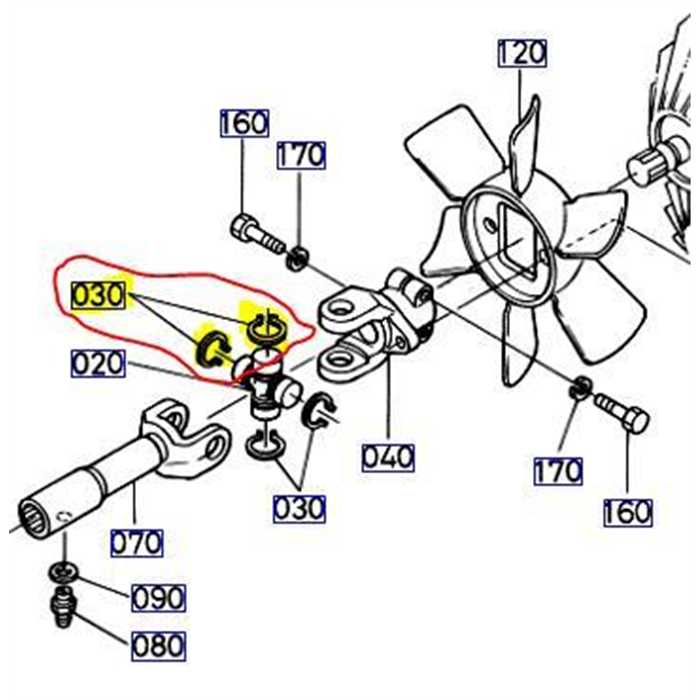 120
160
170
030
020
040
170
160
030
070
090
080