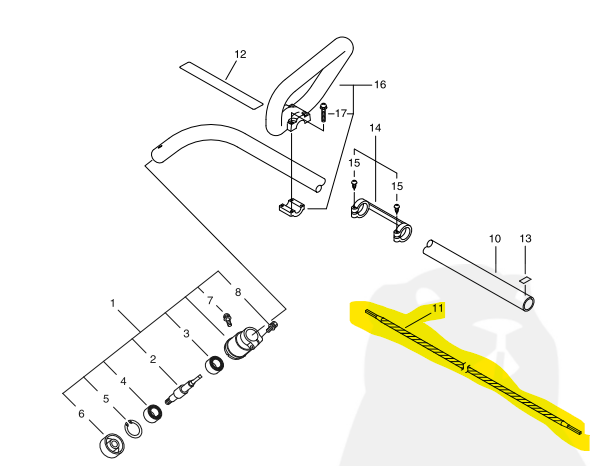 12
16
17
14
15
15
10
13
11
8
7
1
3
2
4
5
6