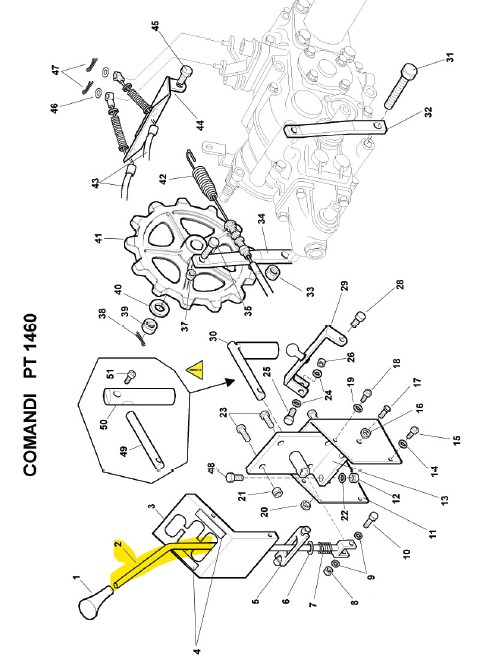 COMANDI PT 1460

1
2
3
4
5
6
7
8
9
10
11
12
13
14
15
16
17
18
19
20
21
22
23
24
25
26
28
29
30
31
32
33
34
35
37
38
39
40
41
42
43
44
45
46
47
48
49
50
51