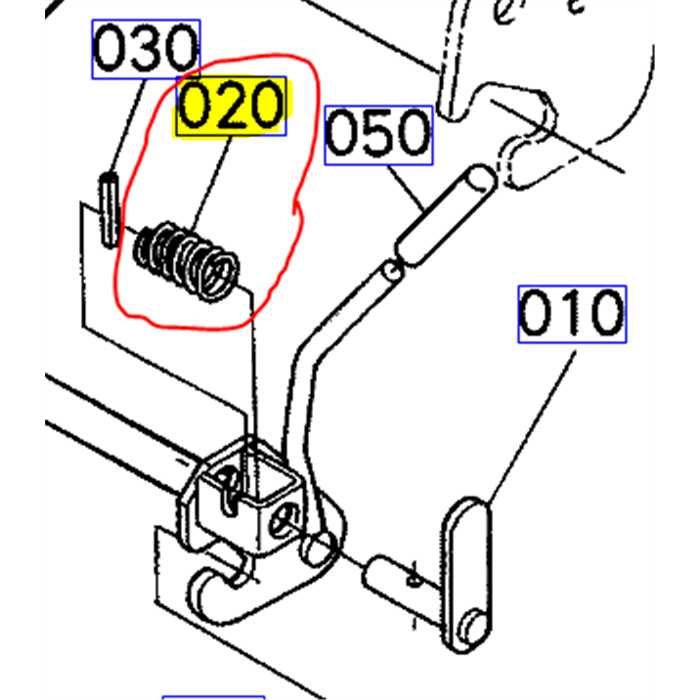 030
020
050
010