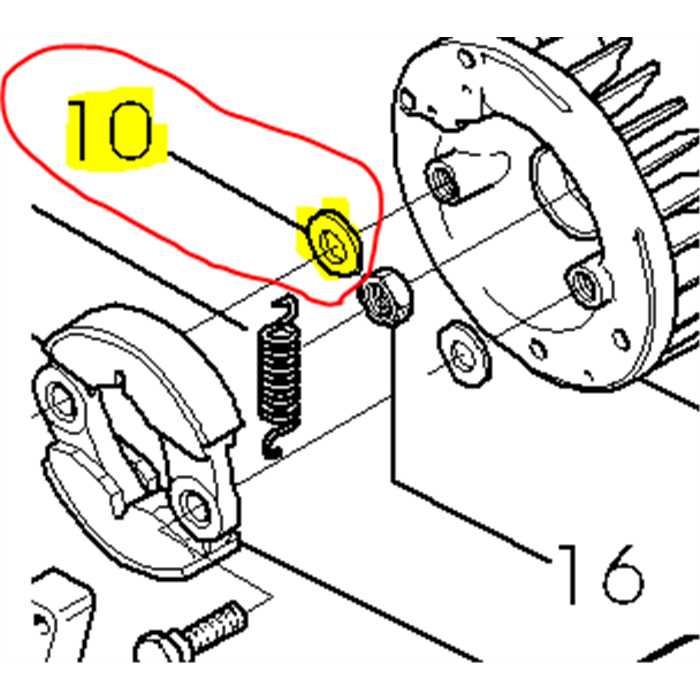 10

16