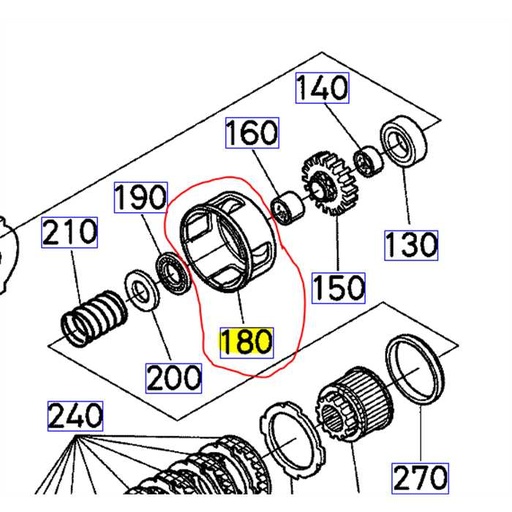 140
160
190
210
130
150
180
200
240
270