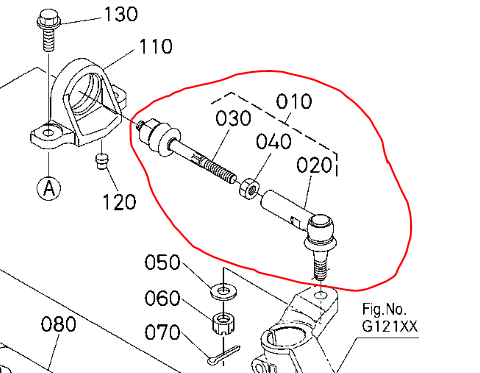 130
110
010
030
040
020
A
120
050
060
070
080
Fig.No.
G121XX