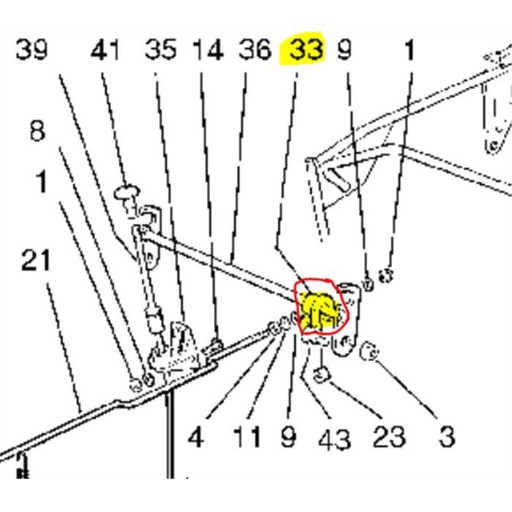 39 41 35 14 36 33 9 1

8

1

21

4 11 9 43 23 3