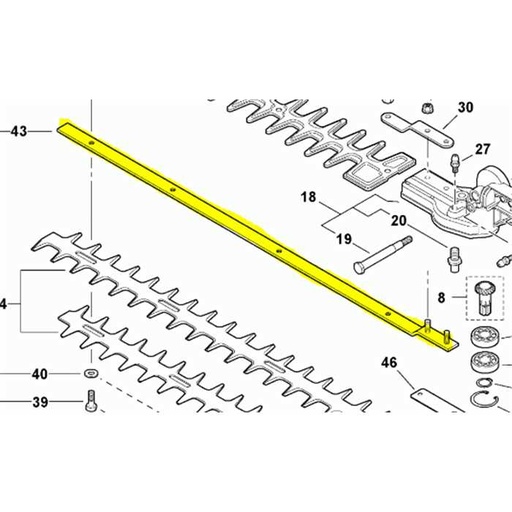 43
30
27
18
20
19
8
4
46
40
39