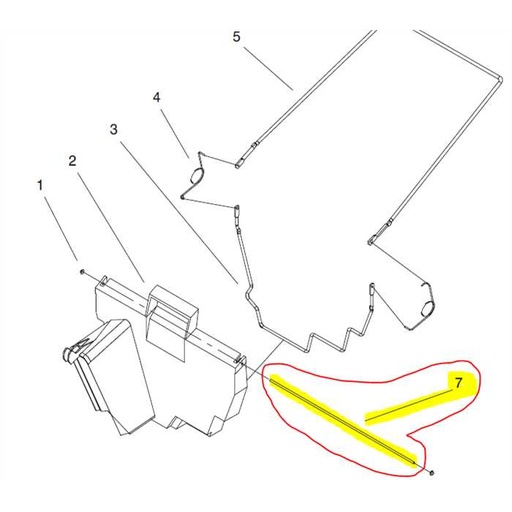 5
4
3
2
1
7